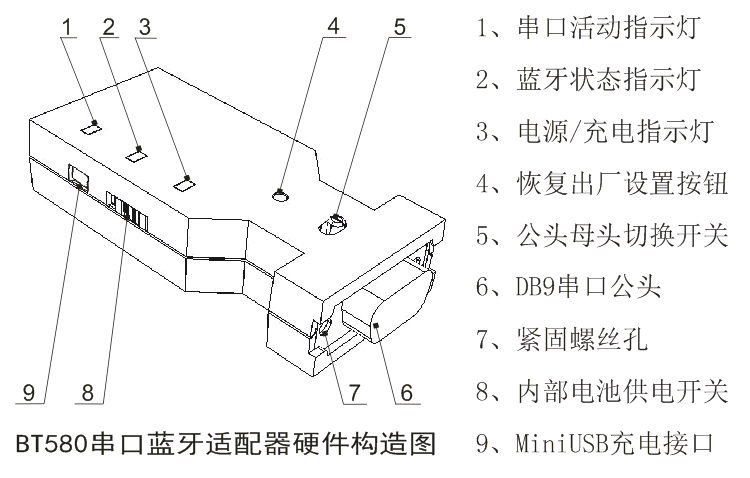 1 2 3 4 5

9 8 7 6

BT580串口蓝牙适配器硬件构造图

1、串口活动指示灯
2、蓝牙状态指示灯
3、电源/充电指示灯
4、恢复出厂设置按钮
5、公头母头切换开关
6、DB9串口公头
7、紧固螺丝孔
8、内部电池供电开关
9、MiniUSB充电接口