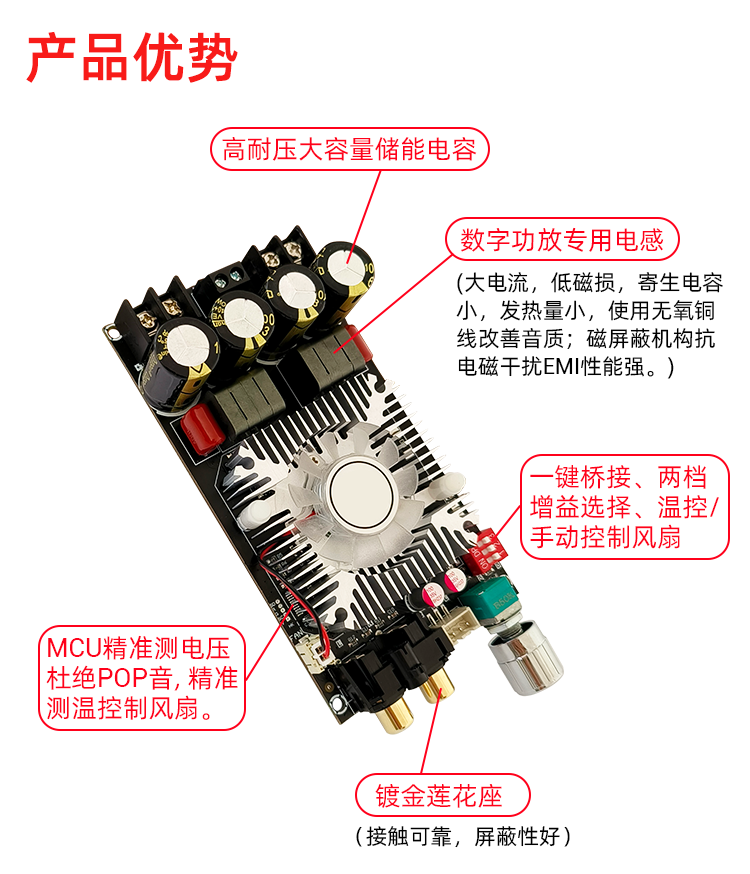 产品优势

高耐压大容量储能电容

数字功放专用电感

(大电流，低磁损，寄生电容小，发热量小，使用无氧铜线改善音质；磁屏蔽机构抗电磁干扰EMI性能强。)

一键桥接、两档增益选择、温控/手动控制风扇

MCU精准测电压杜绝POP音, 精准测温控制风扇。

镀金莲花座

(接触可靠，屏蔽性好)